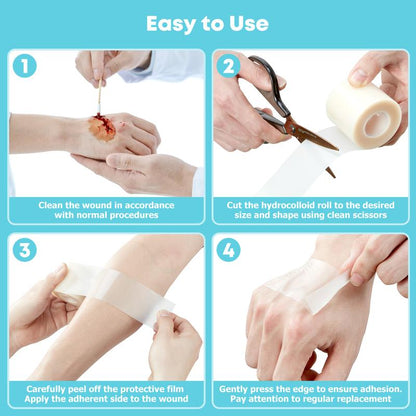 Easy to Use

1

Clean the wound in accordance with normal procedures

2

Cut the hydrocolloid roll to the desired size and shape using clean scissors

3

Carefully peel off the protective film
Apply the adherent side to the wound

4

Gently press the edge to ensure adhesion.
Pay attention to regular replacement